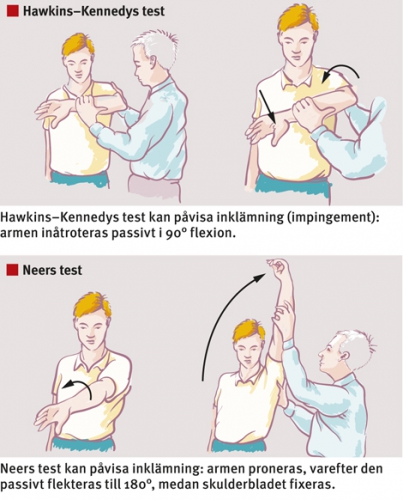 Hawkins–Kennedys test

Hawkins–Kennedys test kan påvisa inklämning (impingement): armen inåtroteras passivt i 90° flexion.

Neers test

Neers test kan påvisa inklämning: armen proneras, varefter den passivt flekteras till 180°, medan skulderbladet fixeras.