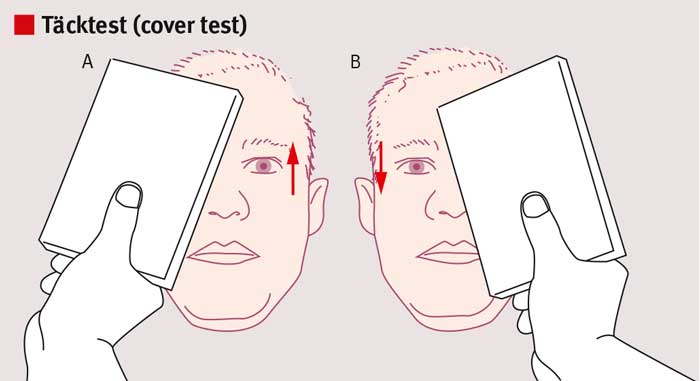 Täcktest (cover test)

A

B