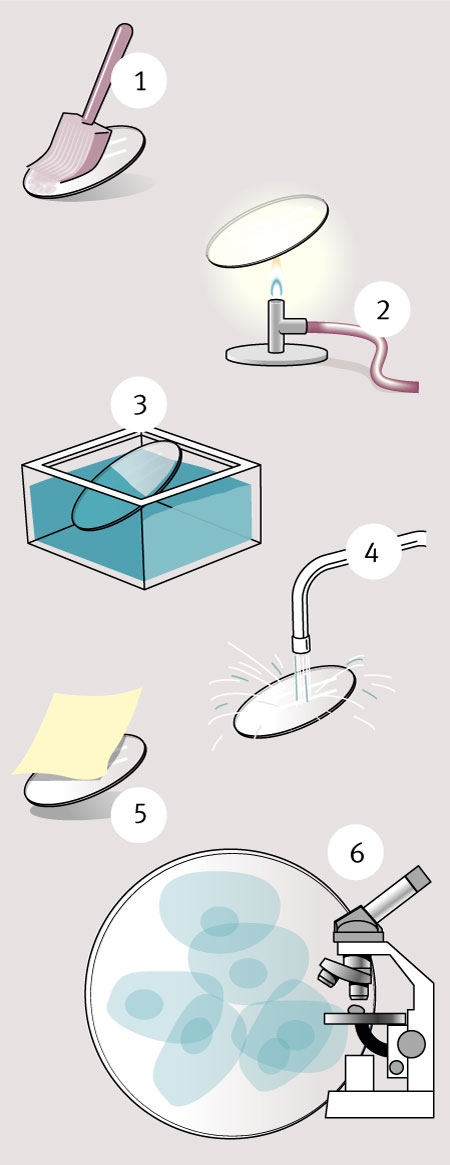 1

2

3

4

5

6