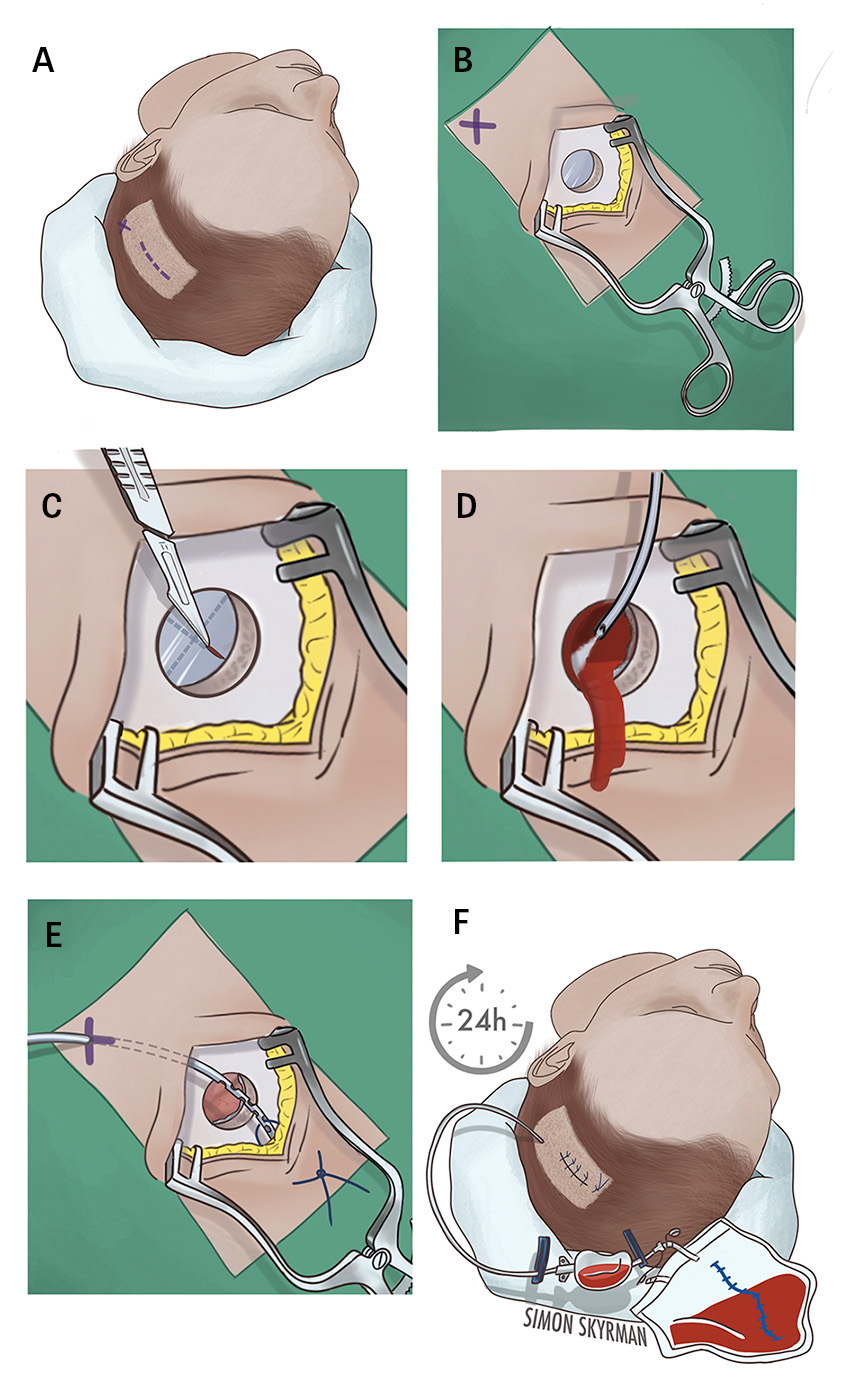 A

B

C

D

E

F

24h

SIMON SKYRMAN